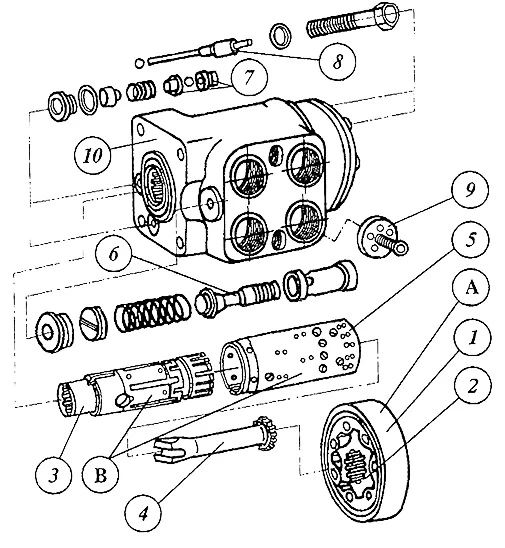 8
7
10
9
5
6
A
1
2
3
B
4